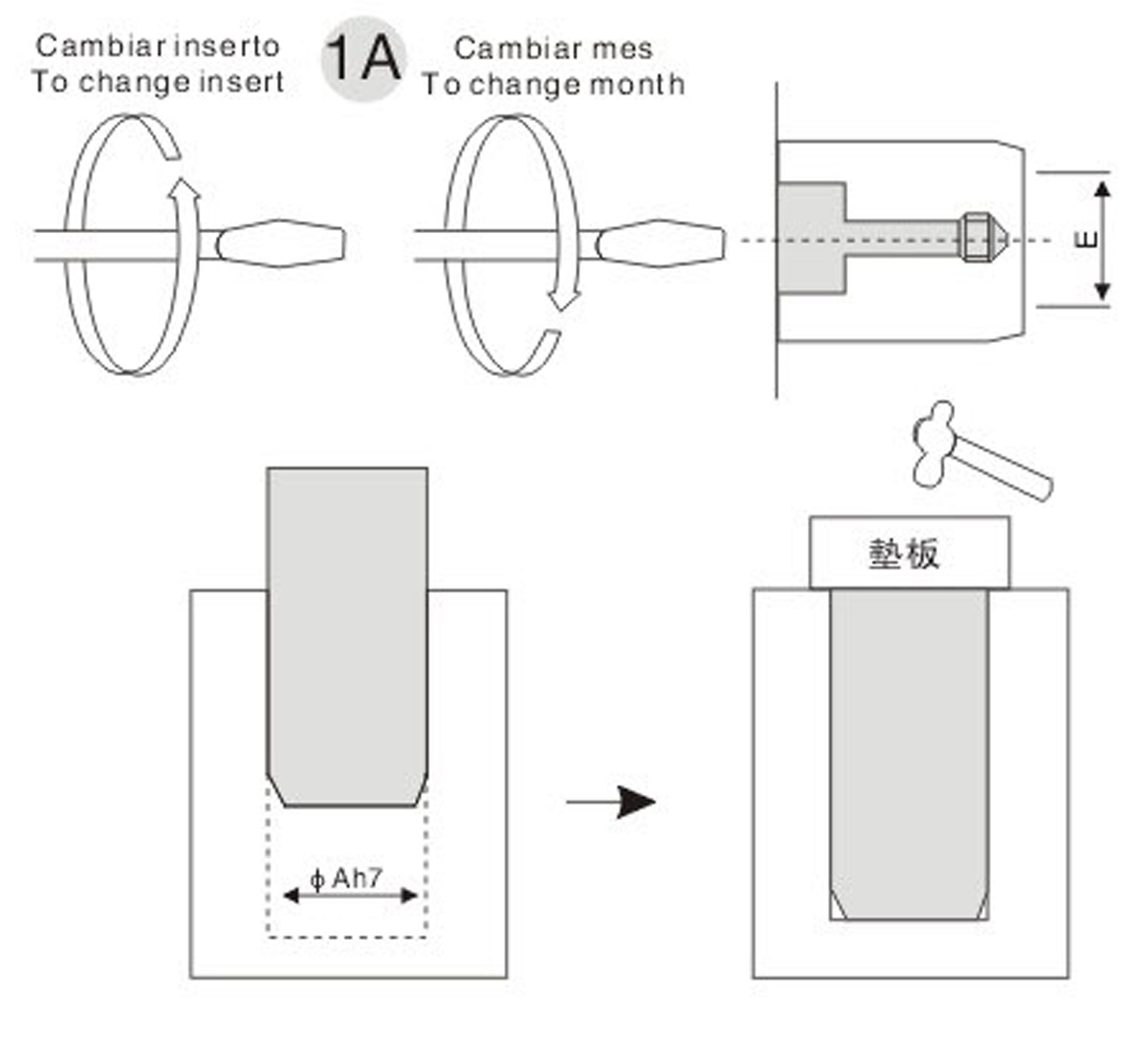 Cambiar inserto
To change insert

1A

Cambiar mes
To change month

E

垫板

$\phi$ Ah7